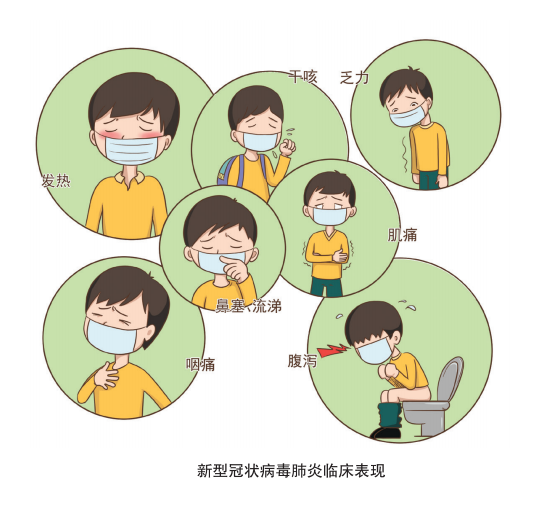 干咳

乏力

发热

肌痛

鼻塞、流涕

咽痛

腹泻

新型冠状病毒肺炎临床表现